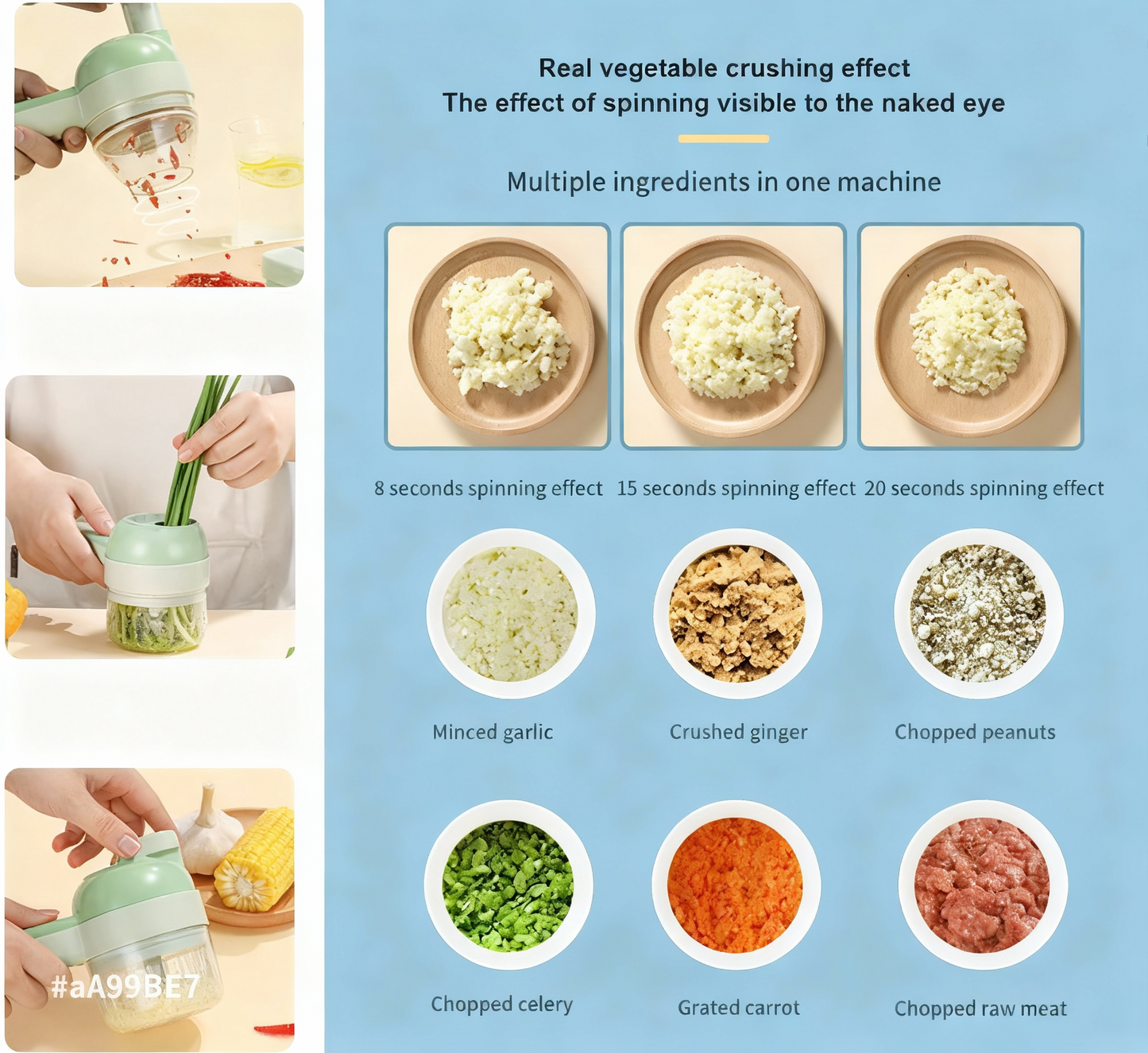 #aA99BE7

Real vegetable crushing effect
The effect of spinning visible to the naked eye

Multiple ingredients in one machine

8 seconds spinning effect 15 seconds spinning effect 20 seconds spinning effect

Minced garlic Crushed ginger Chopped peanuts

Chopped celery Grated carrot Chopped raw meat